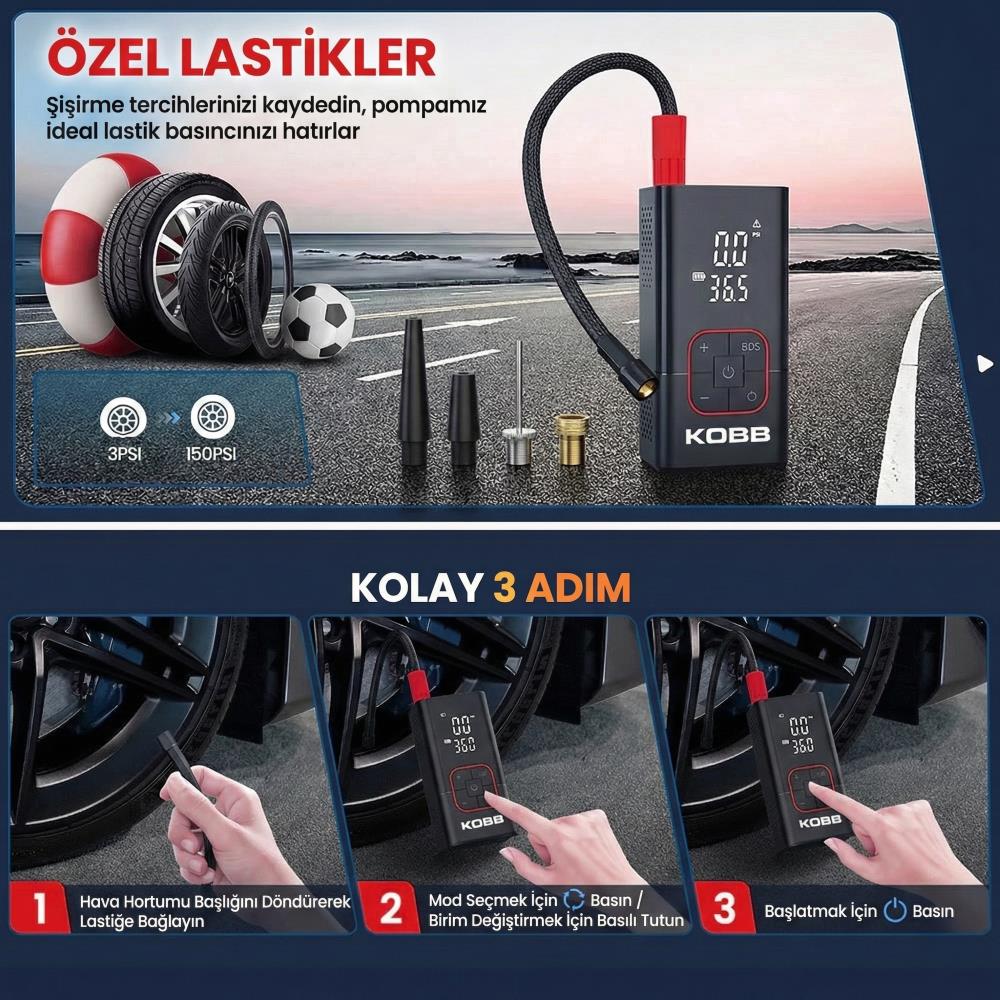 ÖZEL LASTİKLER

Şişirme tercihlerinizi kaydedin, pompamız ideal lastik basıncınızı hatırlar

0.0 PSI
36.5

BDS

KOBB

3PSI

150PSI

KOLAY 3 ADIM

00
360

KOBB

00
360

KOBB

1 Hava Hortumu Başlığını Döndürerek Lastiğe Bağlayın

2 Mod Seçmek İçin Basın / Birim Değiştirmek İçin Basılı Tutun

3 Başlatmak İçin Basın