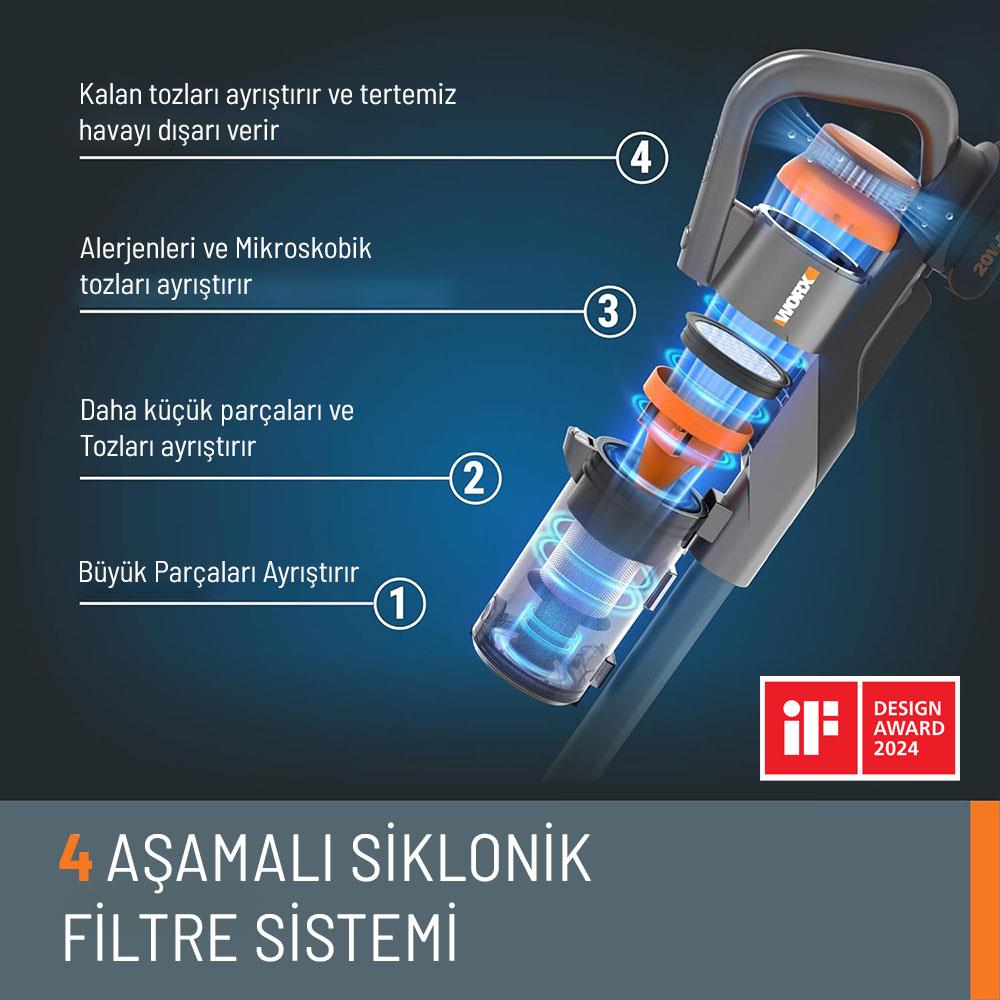 Kalan tozları ayrıştırır ve tertemiz havayı dışarı verir

4

Alerjenleri ve Mikroskobik tozları ayrıştırır

3

Daha küçük parçaları ve Tozları ayrıştırır

2

Büyük Parçaları Ayrıştırır

1

WORX

20V

iF DESIGN AWARD 2024

4 AŞAMALI SİKLONİK FİLTRE SİSTEMİ